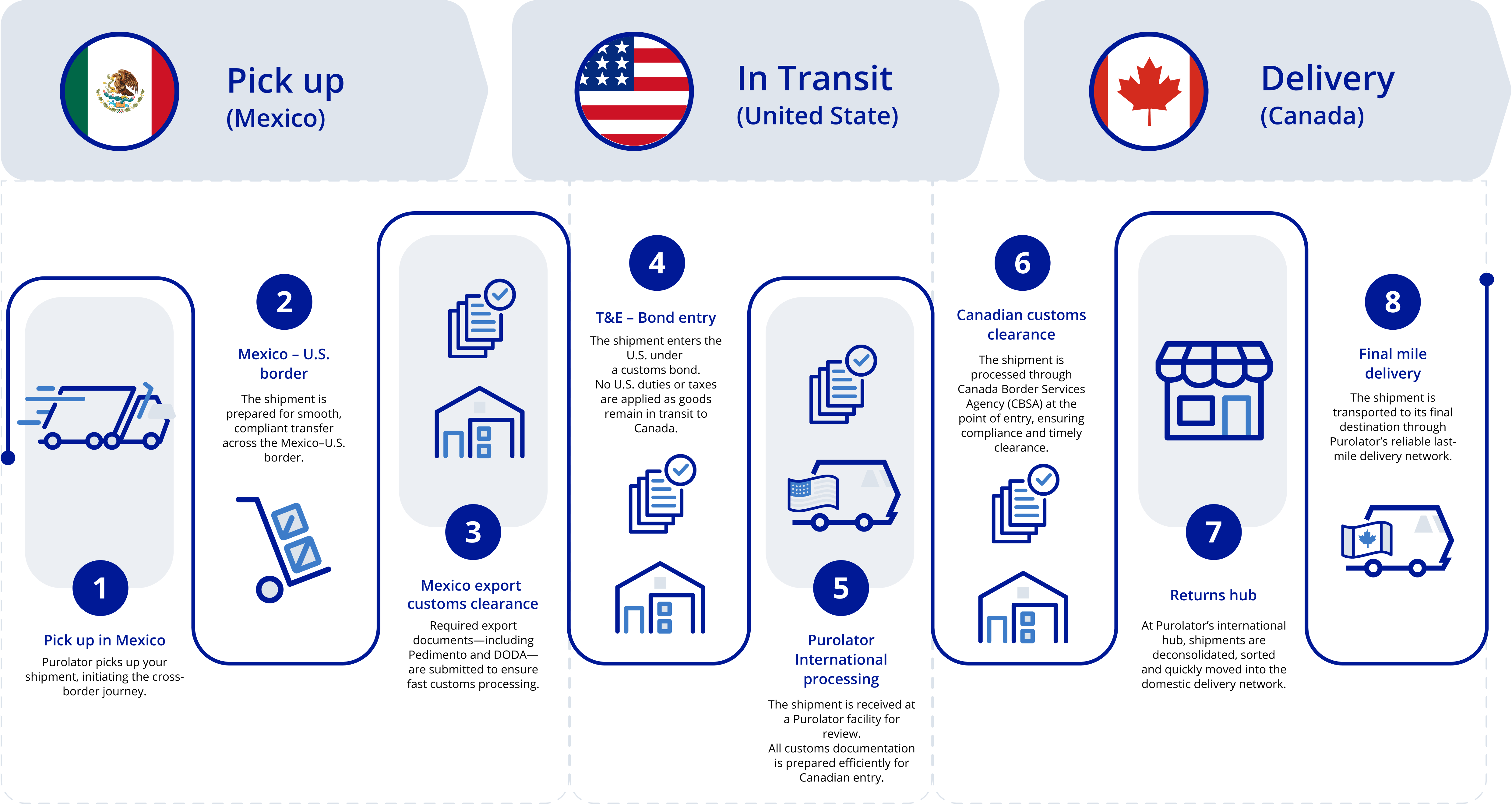 Pick up
(Mexico)

In Transit
(United State)

Delivery
(Canada)

1
Pick up in Mexico
Purolator picks up your shipment, initiating the cross-border journey.

2
Mexico – U.S. border
The shipment is prepared for smooth, compliant transfer across the Mexico–U.S. border.

3
Mexico export customs clearance
Required export documents—including Pedimento and DODA—are submitted to ensure fast customs processing.

4
T&E – Bond entry
The shipment enters the U.S. under a customs bond. No U.S. duties or taxes are applied as goods remain in transit to Canada.

5
Purolator International processing
The shipment is received at a Purolator facility for review. All customs documentation is prepared efficiently for Canadian entry.

6
Canadian customs clearance
The shipment is processed through Canada Border Services Agency (CBSA) at the point of entry, ensuring compliance and timely clearance.

7
Returns hub
At Purolator's international hub, shipments are deconsolidated, sorted and quickly moved into the domestic delivery network.

8
Final mile delivery
The shipment is transported to its final destination through Purolator's reliable last-mile delivery network.